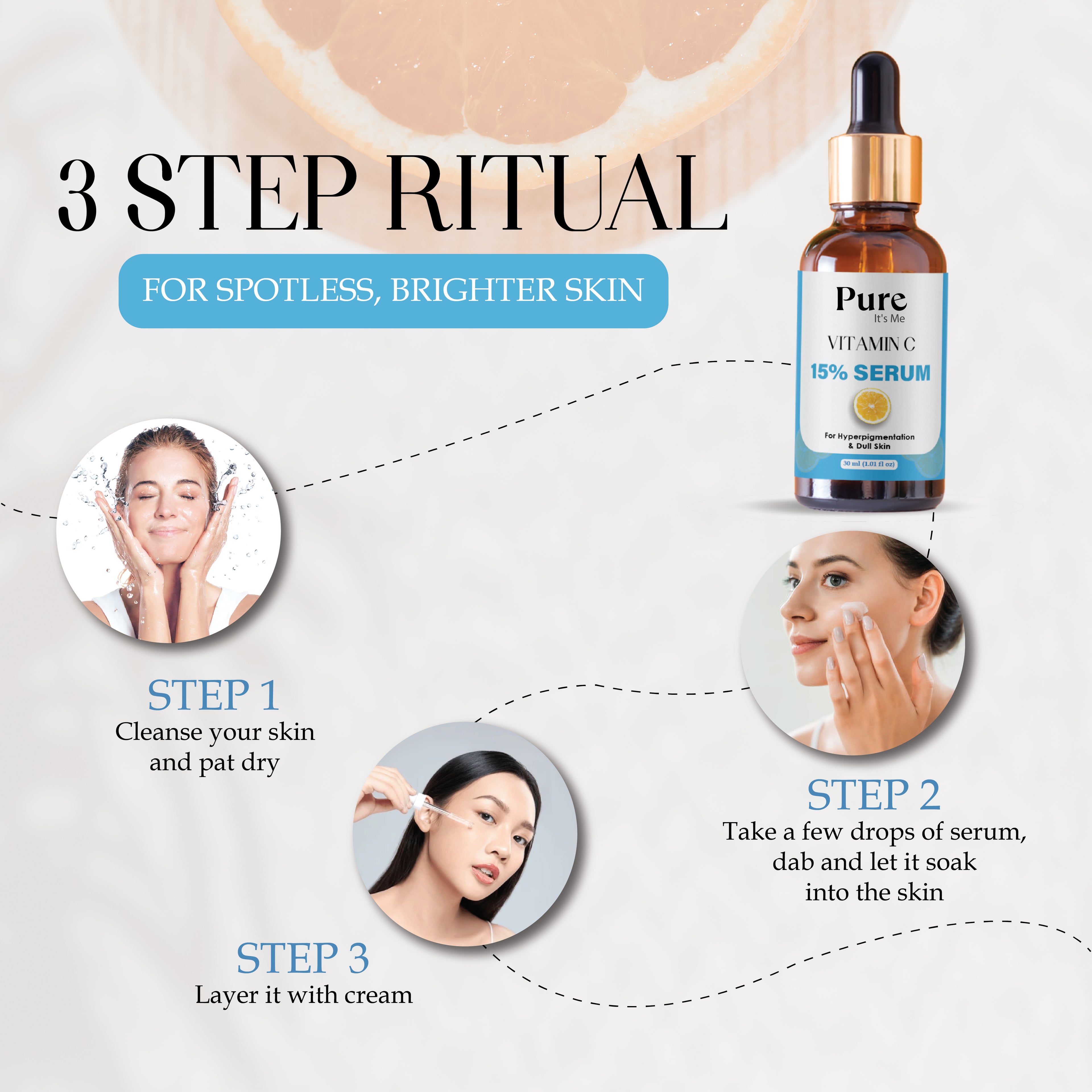 3 STEP RITUAL

FOR SPOTLESS, BRIGHTER SKIN

Pure
It's Me
VITAMIN C
15% SERUM
For Hyperpigmentation & Dull Skin
30 ml (1.01 fl oz)

STEP 1
Cleanse your skin and pat dry

STEP 2
Take a few drops of serum, dab and let it soak into the skin

STEP 3
Layer it with cream